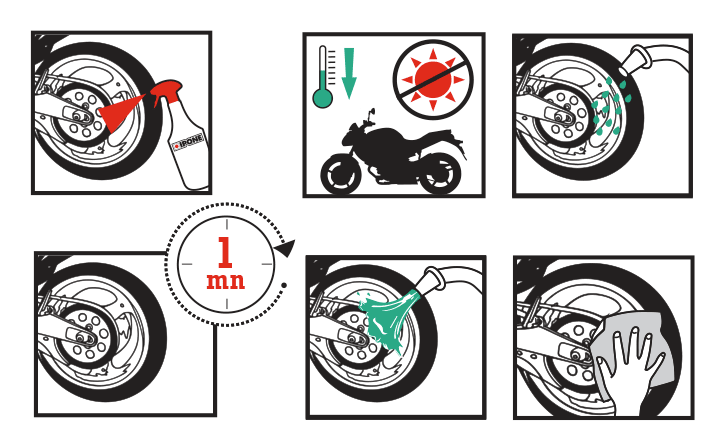 IPONE

1
mn